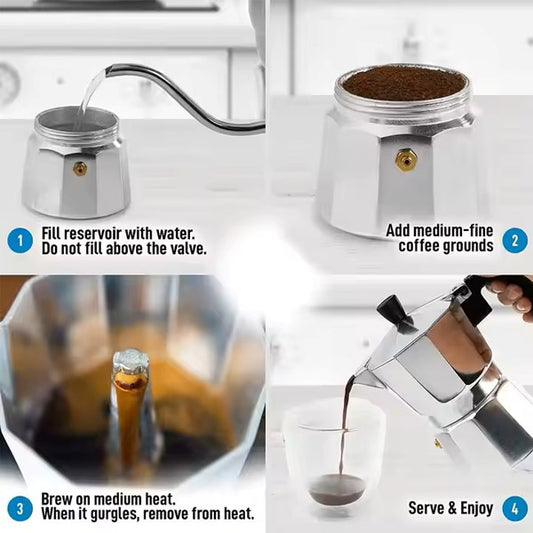 1 Fill reservoir with water. Do not fill above the valve.

Add medium-fine coffee grounds 2

3 Brew on medium heat. When it gurgles, remove from heat.

Serve & Enjoy 4